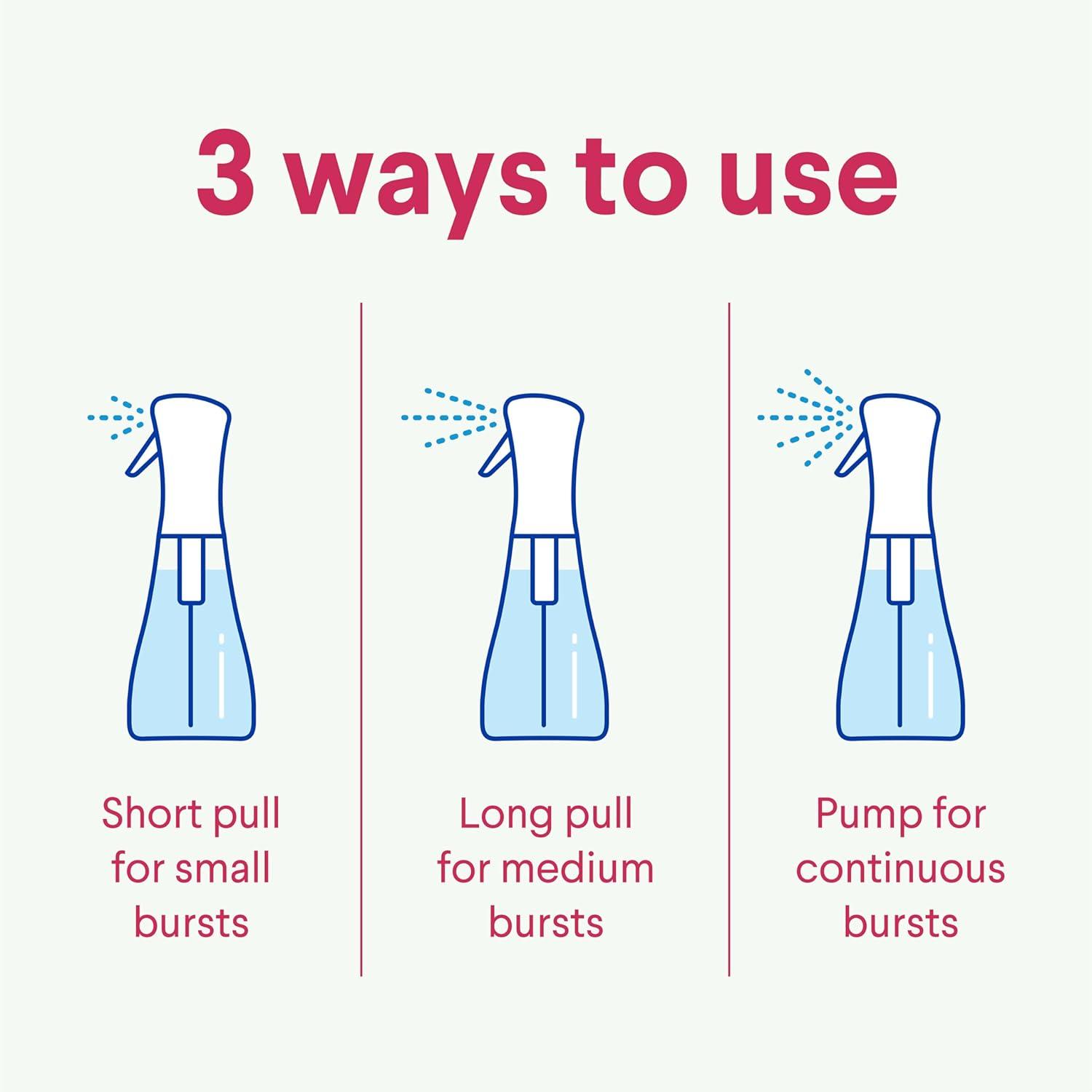 3 ways to use

Short pull for small bursts

Long pull for medium bursts

Pump for continuous bursts