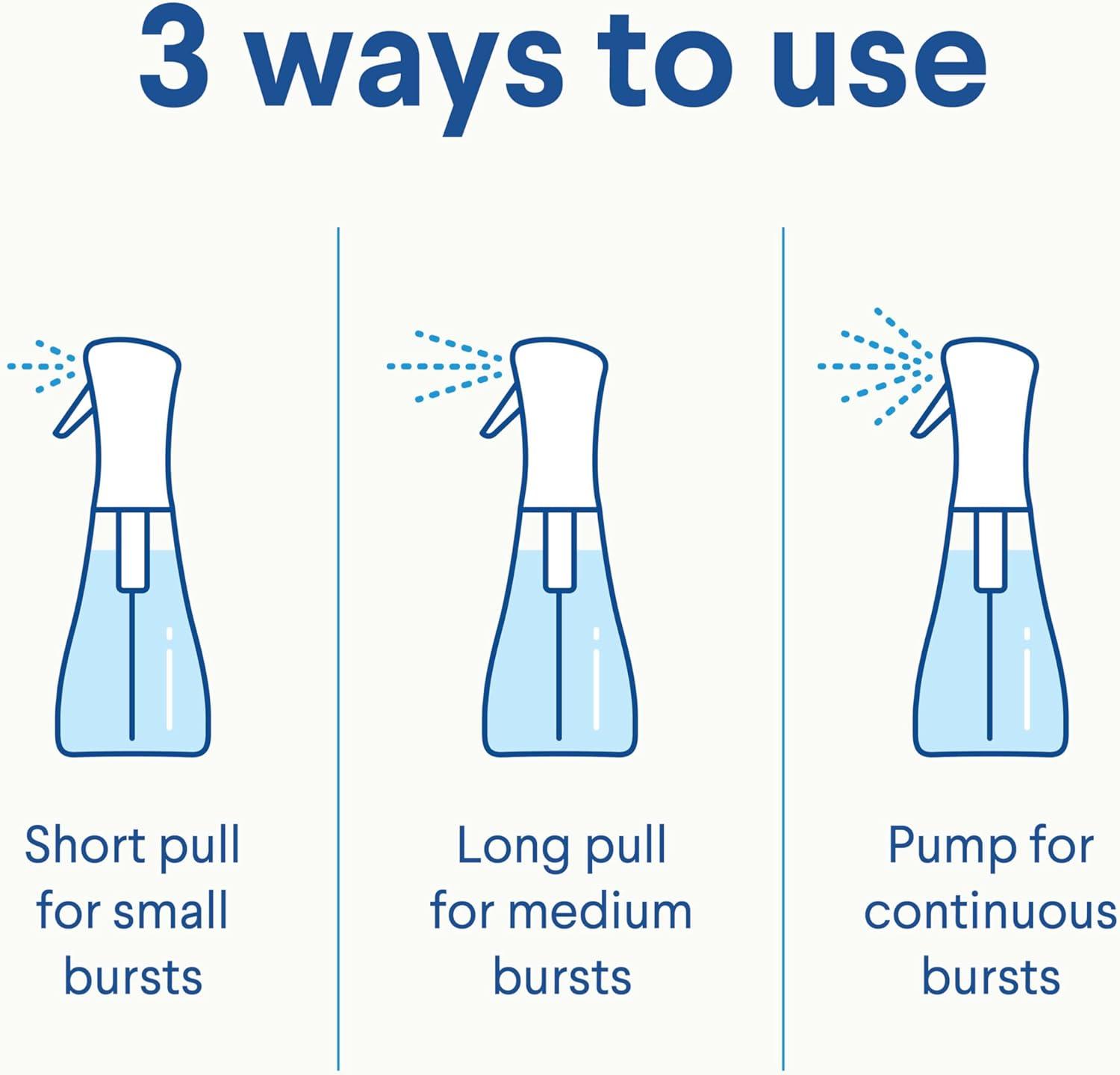 3 ways to use

Short pull for small bursts

Long pull for medium bursts

Pump for continuous bursts