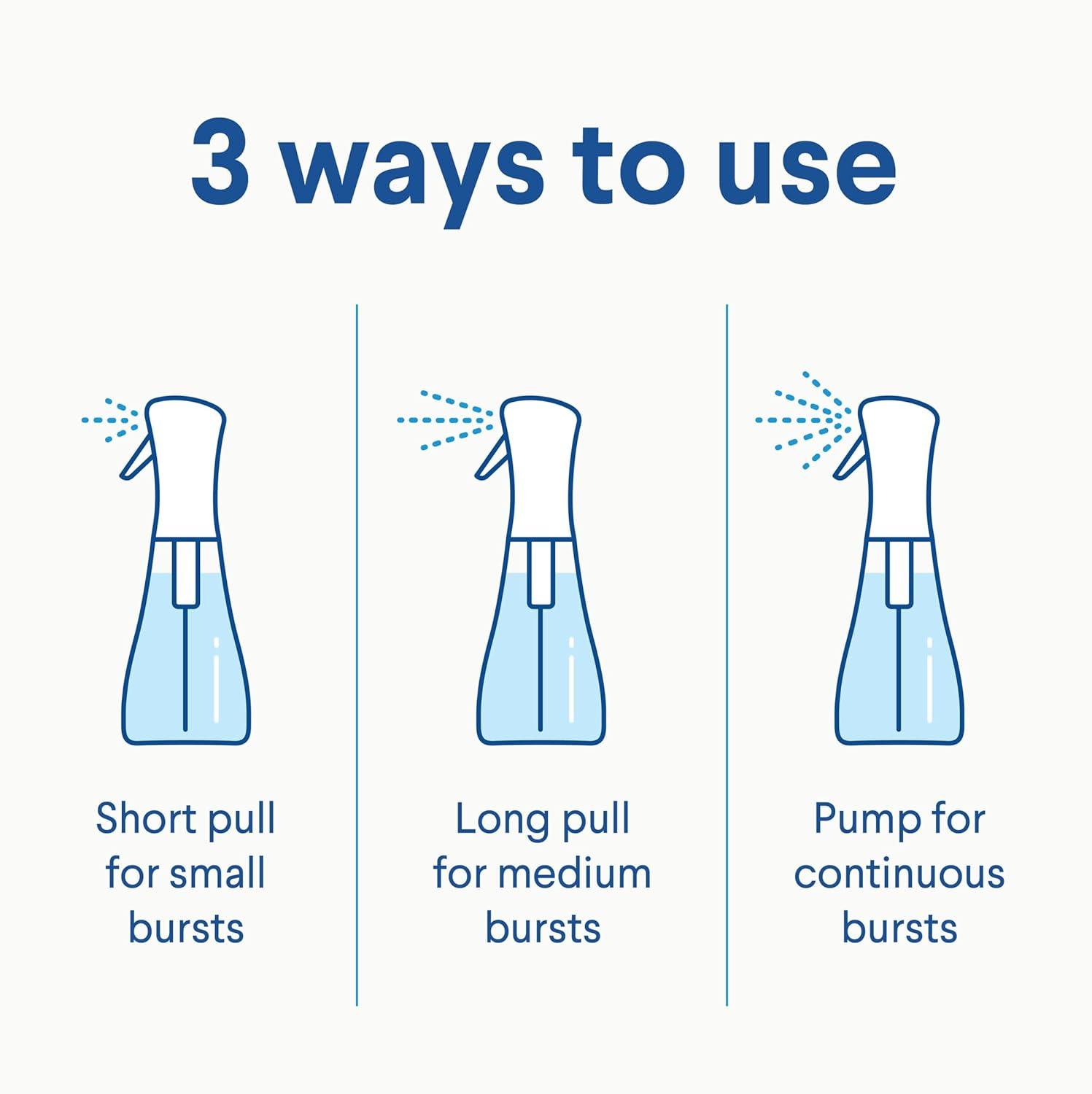 3 ways to use

Short pull for small bursts

Long pull for medium bursts

Pump for continuous bursts