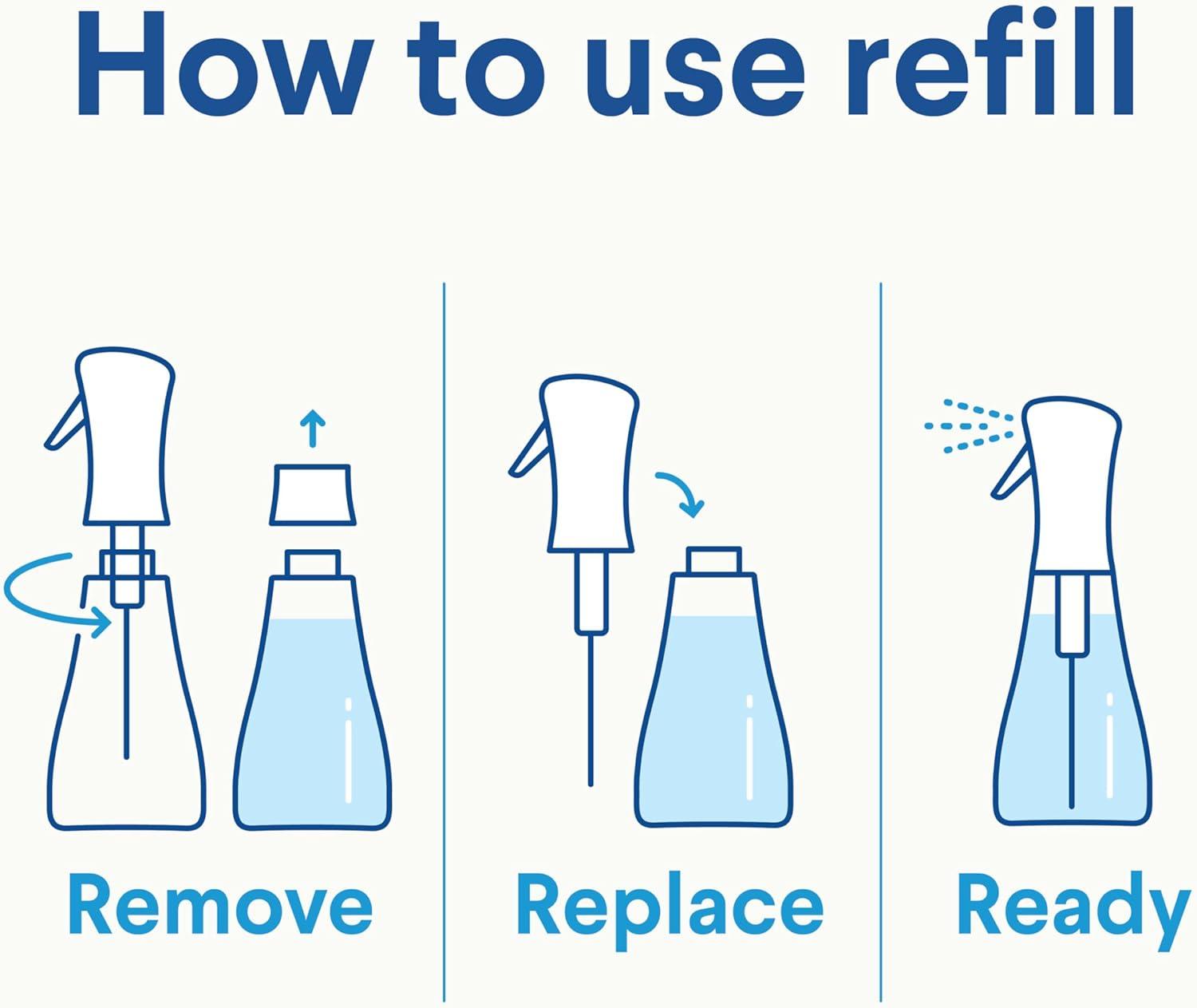 How to use refill

Remove

Replace

Ready